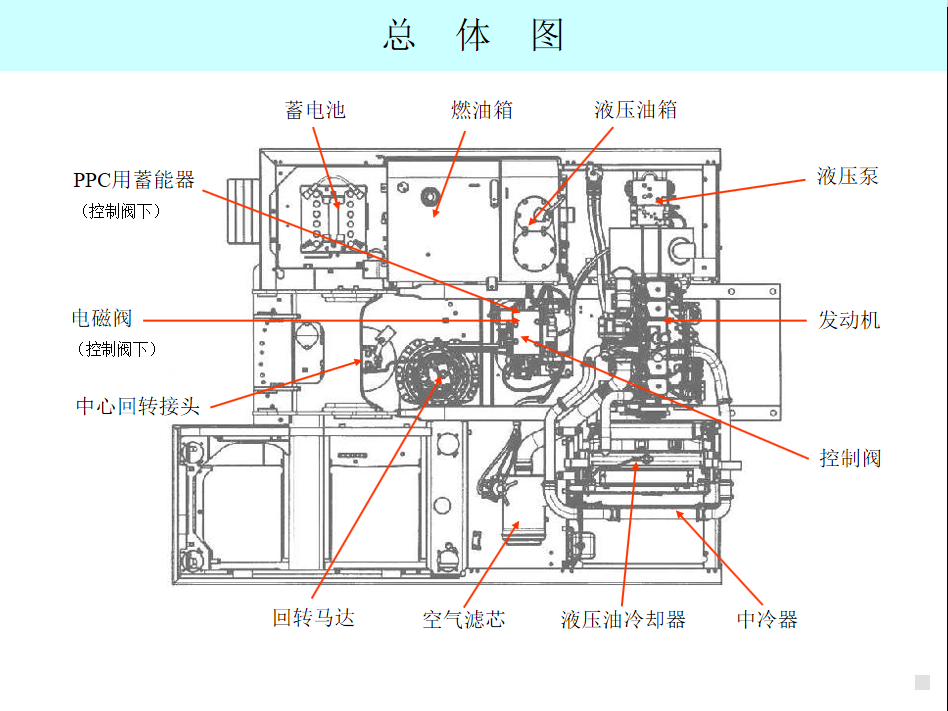 总 体 图

蓄电池

燃油箱

液压油箱

PPC用蓄能器
（控制阀下）

液压泵

电磁阀
（控制阀下）

发动机

中心回转接头

控制阀

回转马达

空气滤芯

液压油冷却器

中冷器